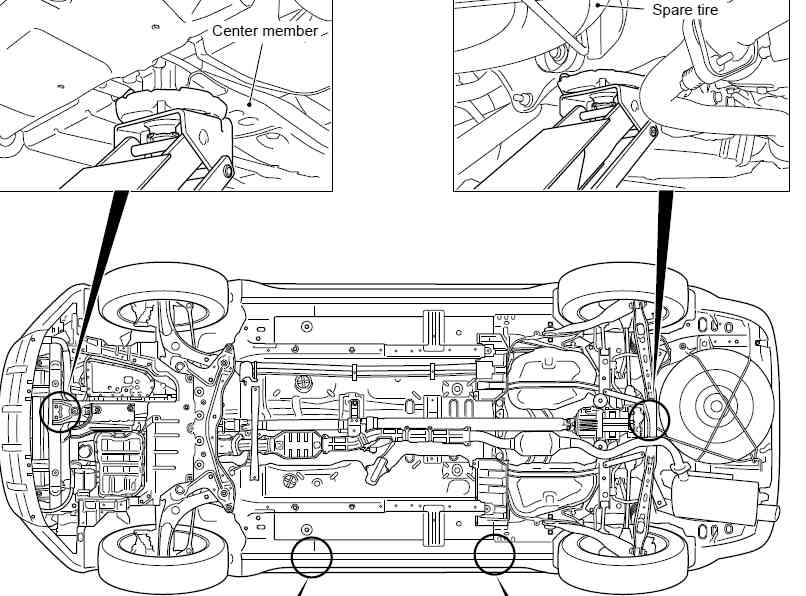 Center member

Spare tire